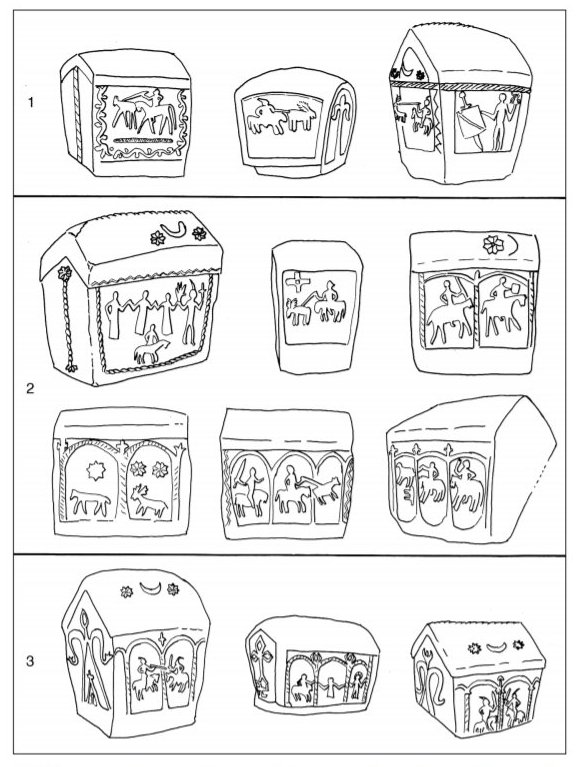 1

2

3